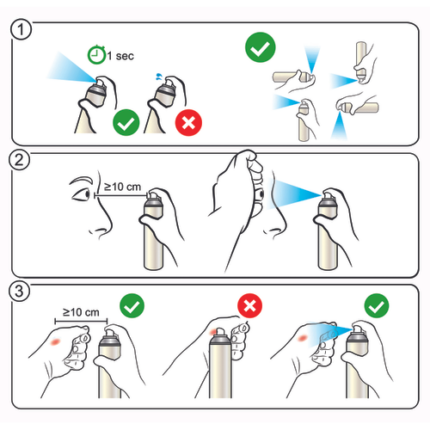 1

1 sec

2

≥10 cm

3

≥10 cm